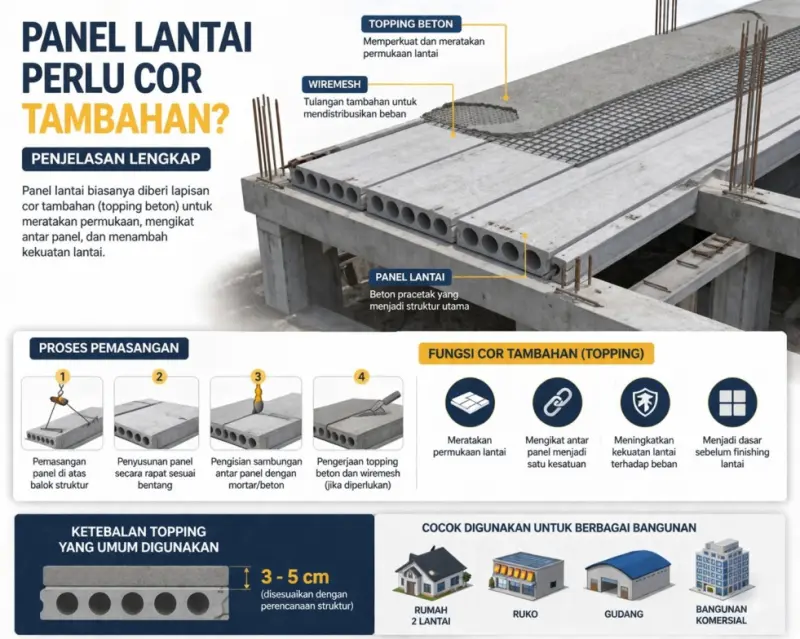 PANEL LANTAI PERLU COR TAMBAHAN?

PENJELASAN LENGKAP

Panel lantai biasanya diberi lapisan cor tambahan (topping beton) untuk meratakan permukaan, mengikat antar panel, dan menambah kekuatan lantai.

TOPPING BETON
Memperkuat dan meratakan permukaan lantai

WIREMESH
Tulangan tambahan untuk mendistribusikan beban

PANEL LANTAI
Beton pracetak yang menjadi struktur utama

PROSES PEMASANGAN

1
Pemasangan panel di atas balok struktur

2
Penyusunan panel secara rapat sesuai bentang

3
Pengisian sambungan antar panel dengan mortar/beton

4
Pengerjaan topping beton dan wiremesh (jika diperlukan)

FUNGSI COR TAMBAHAN (TOPPING)

Meratakan permukaan lantai

Mengikat antar panel menjadi satu kesatuan

Meningkatkan kekuatan lantai terhadap beban

Menjadi dasar sebelum finishing lantai

KETEBALAN TOPPING YANG UMUM DIGUNAKAN

3 - 5 cm
(disesuaikan dengan perencanaan struktur)

COCOK DIGUNAKAN UNTUK BERBAGAI BANGUNAN

RUMAH 2 LANTAI

RUKO

GUDANG

BANGUNAN KOMERSIAL